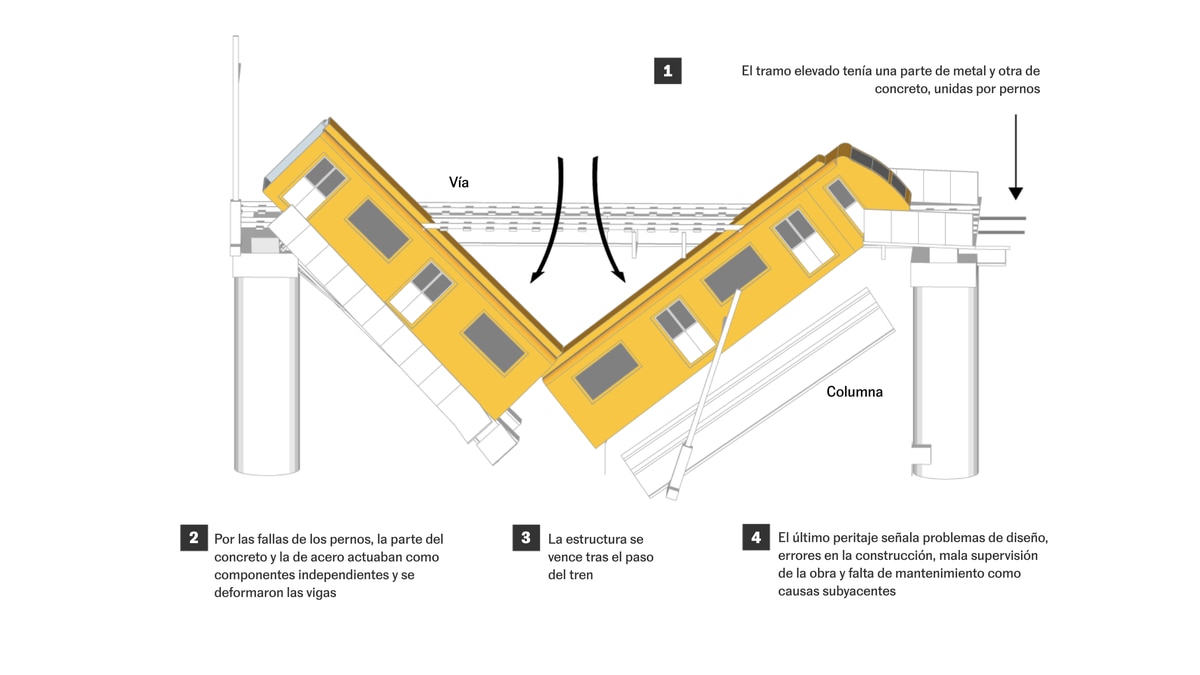 1

El tramo elevado tenía una parte de metal y otra de concreto, unidas por pernos

Vía

Columna

2

Por las fallas de los pernos, la parte del concreto y la de acero actuaban como componentes independientes y se deformaron las vigas

3

La estructura se vence tras el paso del tren

4

El último peritaje señala problemas de diseño, errores en la construcción, mala supervisión de la obra y falta de mantenimiento como causas subyacentes